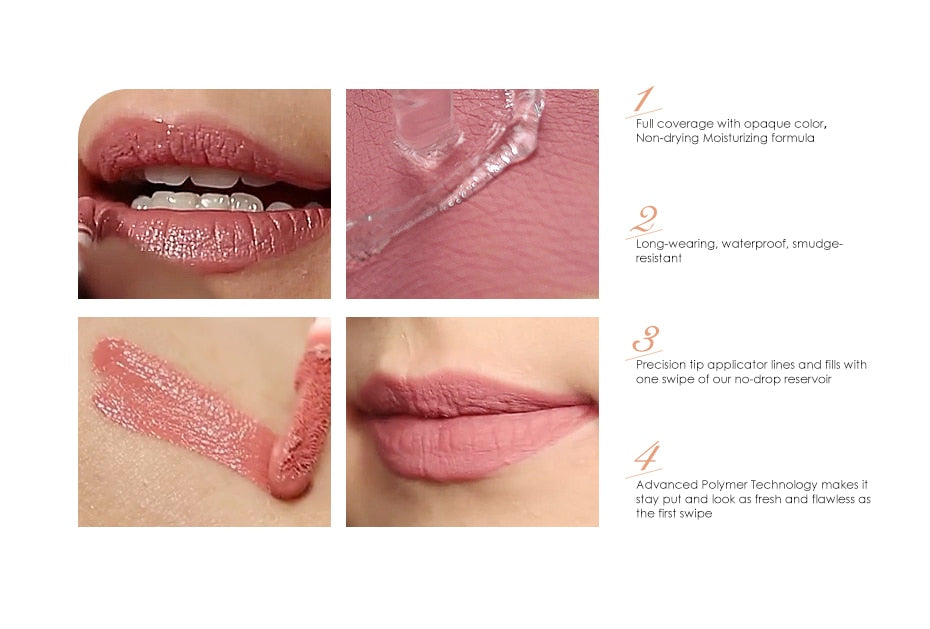 1
Full coverage with opaque color, Non-drying Moisturizing formula

2
Long-wearing, waterproof, smudge-resistant

3
Precision tip applicator lines and fills with one swipe of our no-drop reservoir

4
Advanced Polymer Technology makes it stay put and look as fresh and flawless as the first swipe