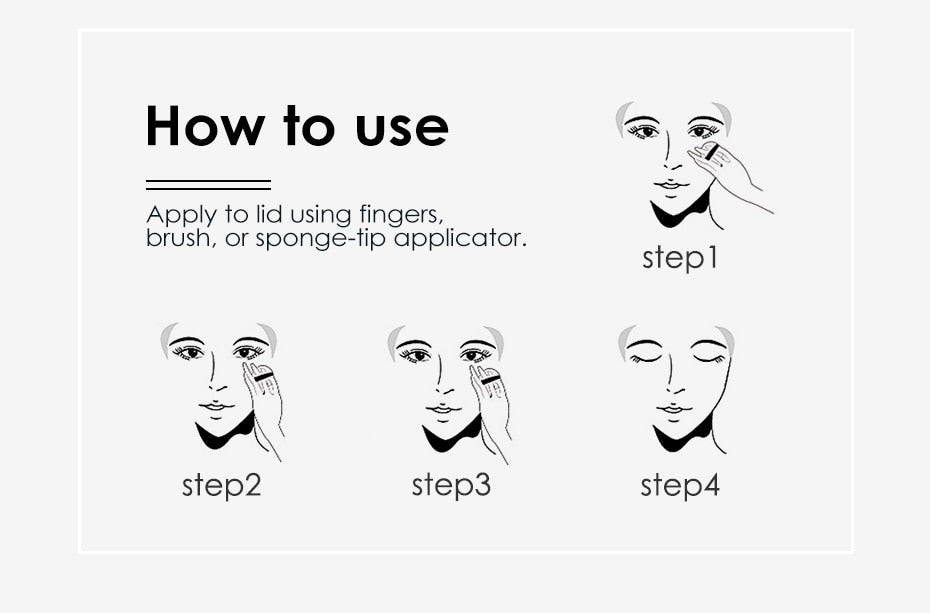 How to use

Apply to lid using fingers, brush, or sponge-tip applicator.

step1

step2

step3

step4